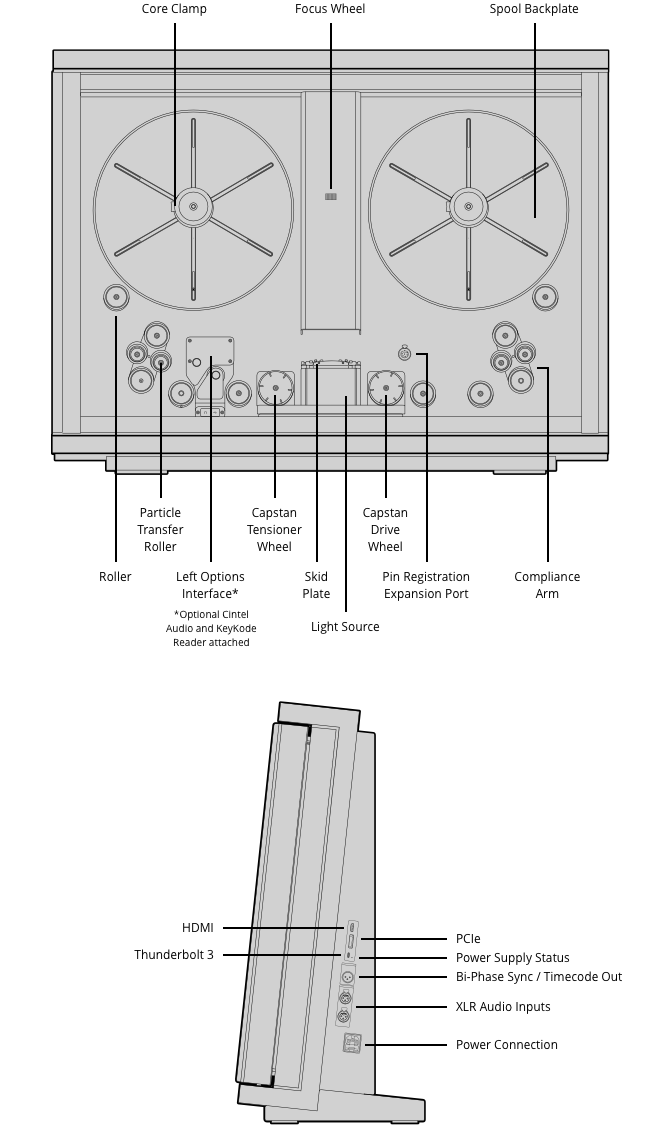 Core Clamp
Focus Wheel
Spool Backplate

Particle Transfer Roller

Capstan Tensioner Wheel

Capstan Drive Wheel

Roller

Left Options Interface*

*Optional Cintel Audio and KeyKode Reader attached

Skid Plate

Light Source

Pin Registration Expansion Port

Compliance Arm

HDMI
Thunderbolt 3

PCIe
Power Supply Status
Bi-Phase Sync / Timecode Out
XLR Audio Inputs
Power Connection