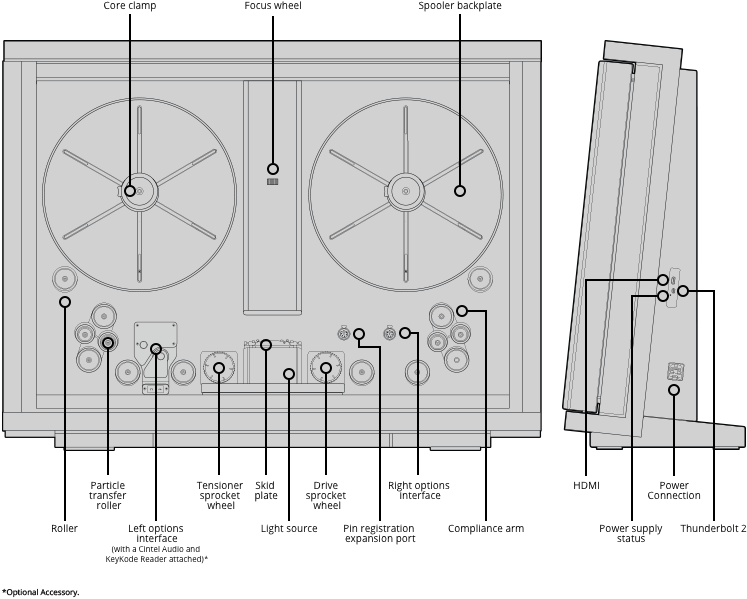 Core clamp
Focus wheel
Spooler backplate

Particle transfer roller
Tensioner sprocket wheel
Skid plate
Drive sprocket wheel
Right options interface
HDMI
Power Connection

Roller
Left options interface
(with a Cintel Audio and KeyKode Reader attached)*
Light source
Pin registration expansion port
Compliance arm
Power supply status
Thunderbolt 2

*Optional Accessory.